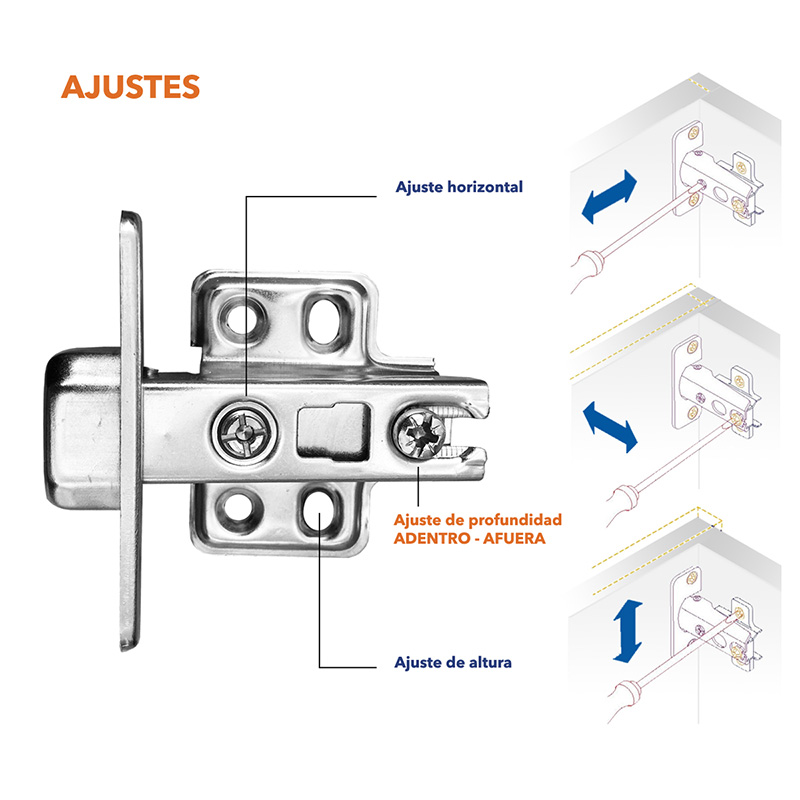 AJUSTES

Ajuste horizontal

Ajuste de profundidad
ADENTRO - AFUERA

Ajuste de altura